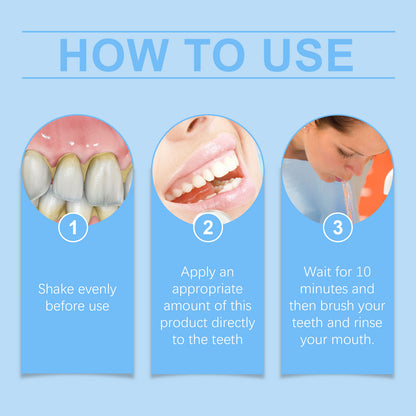 HOW TO USE

1

Shake evenly before use

2

Apply an appropriate amount of this product directly to the teeth

3

Wait for 10 minutes and then brush your teeth and rinse your mouth.