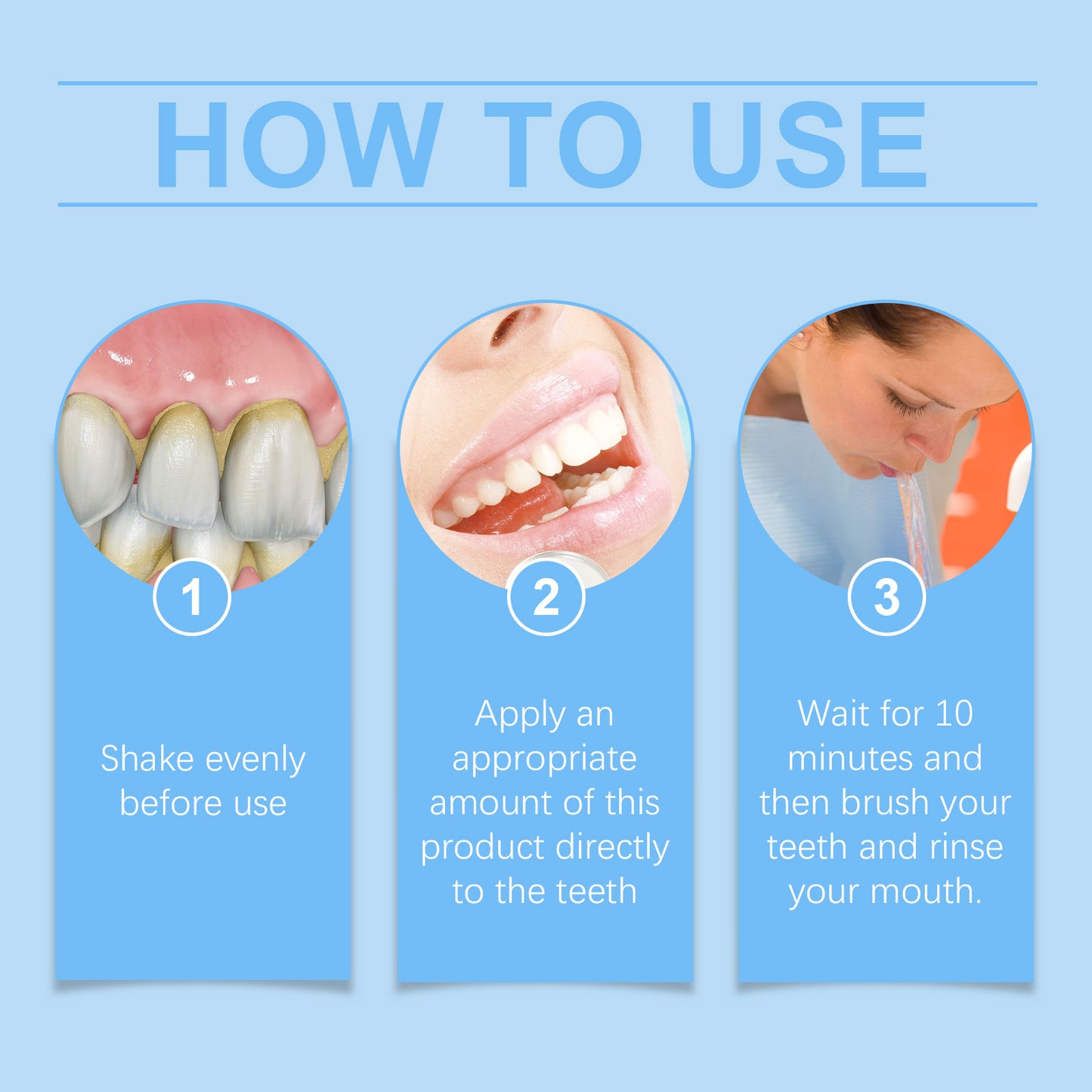 HOW TO USE

1

Shake evenly before use

2

Apply an appropriate amount of this product directly to the teeth

3

Wait for 10 minutes and then brush your teeth and rinse your mouth.